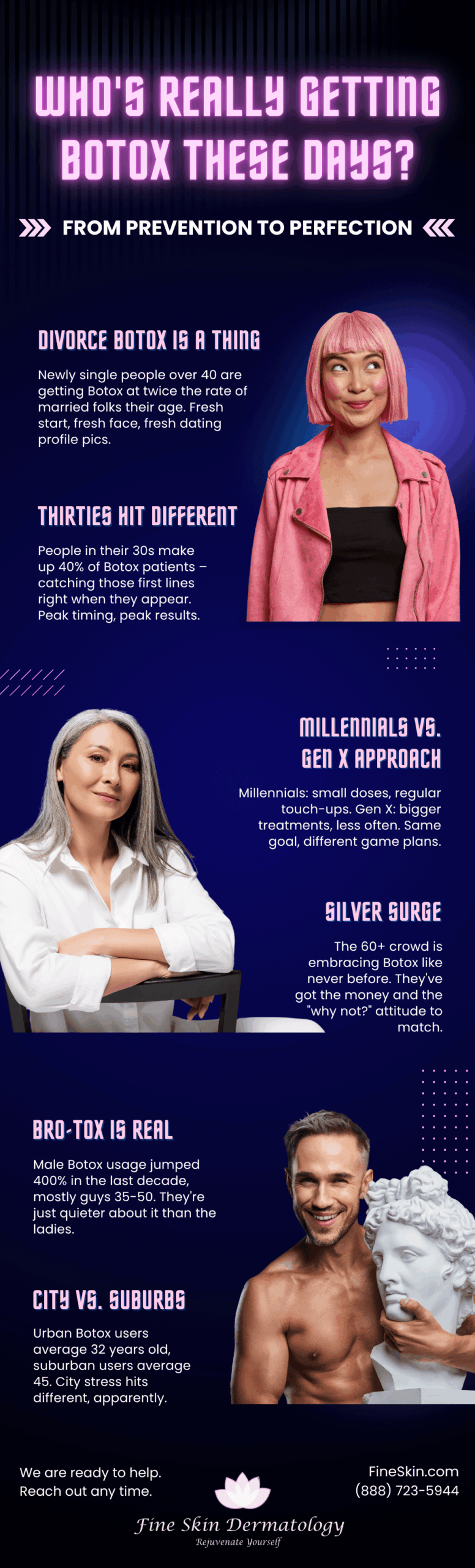 WHO'S REALLY GETTING BOTOX THESE DAYS?

FROM PREVENTION TO PERFECTION

DIVORCE BOTOX IS A THING

Newly single people over 40 are getting Botox at twice the rate of married folks their age. Fresh start, fresh face, fresh dating profile pics.

THIRTIES HIT DIFFERENT

People in their 30s make up 40% of Botox patients – catching those first lines right when they appear. Peak timing, peak results.

MILLENNIALS VS. GEN X APPROACH

Millennials: small doses, regular touch-ups. Gen X: bigger treatments, less often. Same goal, different game plans.

SILVER SURGE

The 60+ crowd is embracing Botox like never before. They've got the money and the "why not?" attitude to match.

BRO-TOX IS REAL

Male Botox usage jumped 400% in the last decade, mostly guys 35-50. They're just quieter about it than the ladies.

CITY VS. SUBURBS

Urban Botox users average 32 years old, suburban users average 45. City stress hits different, apparently.

We are ready to help. Reach out any time.

FineSkin.com
(888) 723-5944

Fine Skin Dermatology
Rejuvenate Yourself