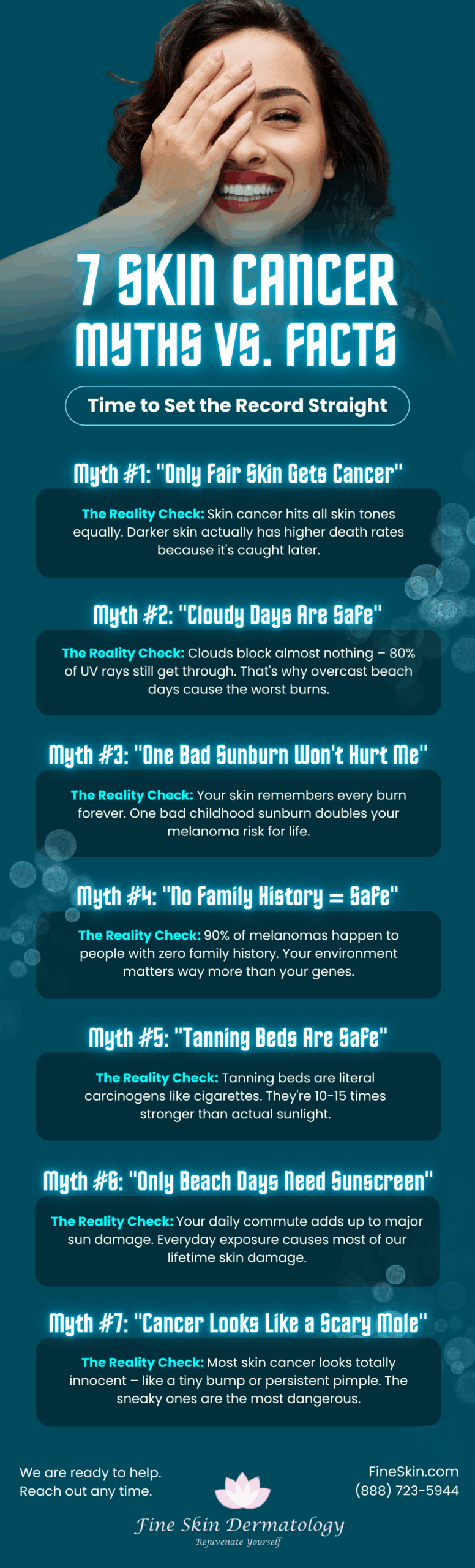 7 SKIN CANCER MYTHS VS. FACTS

Time to Set the Record Straight

Myth #1: "Only Fair Skin Gets Cancer"

The Reality Check: Skin cancer hits all skin tones equally. Darker skin actually has higher death rates because it's caught later.

Myth #2: "Cloudy Days Are Safe"

The Reality Check: Clouds block almost nothing – 80% of UV rays still get through. That's why overcast beach days cause the worst burns.

Myth #3: "One Bad Sunburn Won't Hurt Me"

The Reality Check: Your skin remembers every burn forever. One bad childhood sunburn doubles your melanoma risk for life.

Myth #4: "No Family History = Safe"

The Reality Check: 90% of melanomas happen to people with zero family history. Your environment matters way more than your genes.

Myth #5: "Tanning Beds Are Safe"

The Reality Check: Tanning beds are literal carcinogens like cigarettes. They're 10-15 times stronger than actual sunlight.

Myth #6: "Only Beach Days Need Sunscreen"

The Reality Check: Your daily commute adds up to major sun damage. Everyday exposure causes most of our lifetime skin damage.

Myth #7: "Cancer Looks Like a Scary Mole"

The Reality Check: Most skin cancer looks totally innocent – like a tiny bump or persistent pimple. The sneaky ones are the most dangerous.

We are ready to help. Reach out any time.

FineSkin.com
(888) 723-5944

Fine Skin Dermatology
Rejuvenate Yourself