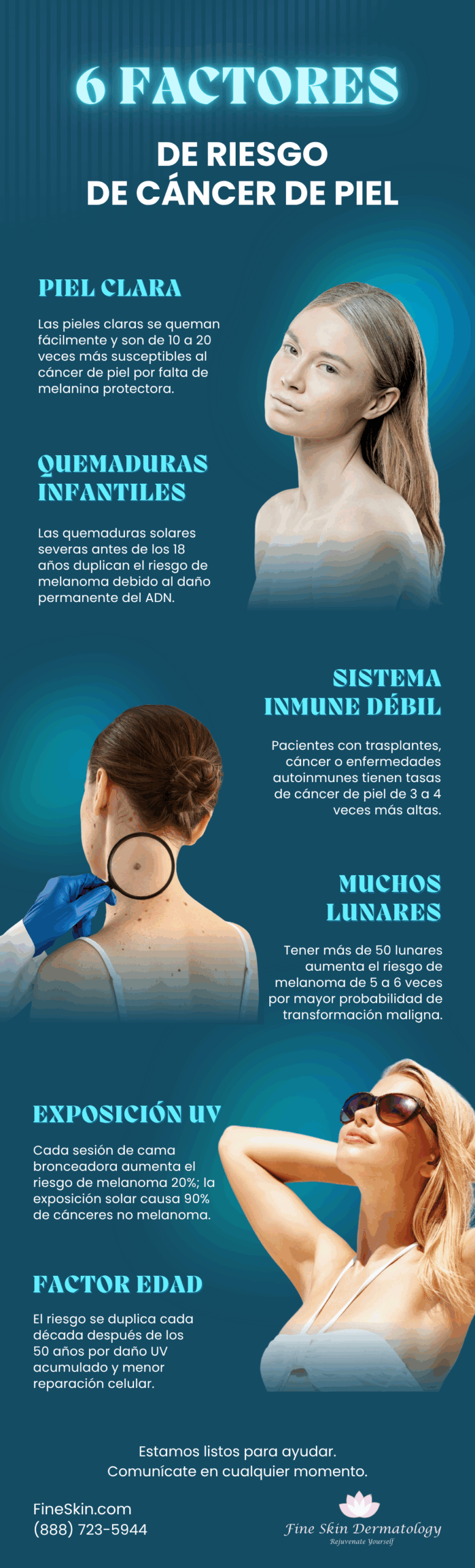 6 FACTORES

DE RIESGO
DE CÁNCER DE PIEL

PIEL CLARA

Las pieles claras se queman fácilmente y son de 10 a 20 veces más susceptibles al cáncer de piel por falta de melanina protectora.

QUEMADURAS INFANTILES

Las quemaduras solares severas antes de los 18 años duplican el riesgo de melanoma debido al daño permanente del ADN.

SISTEMA INMUNE DÉBIL

Pacientes con trasplantes, cáncer o enfermedades autoinmunes tienen tasas de cáncer de piel de 3 a 4 veces más altas.

MUCHOS LUNARES

Tener más de 50 lunares aumenta el riesgo de melanoma de 5 a 6 veces por mayor probabilidad de transformación maligna.

EXPOSICIÓN UV

Cada sesión de cama bronceadora aumenta el riesgo de melanoma 20%; la exposición solar causa 90% de cánceres no melanoma.

FACTOR EDAD

El riesgo se duplica cada década después de los 50 años por daño UV acumulado y menor reparación celular.

Estamos listos para ayudar.
Comunícate en cualquier momento.

FineSkin.com
(888) 723-5944

Fine Skin Dermatology
Rejuvenate Yourself